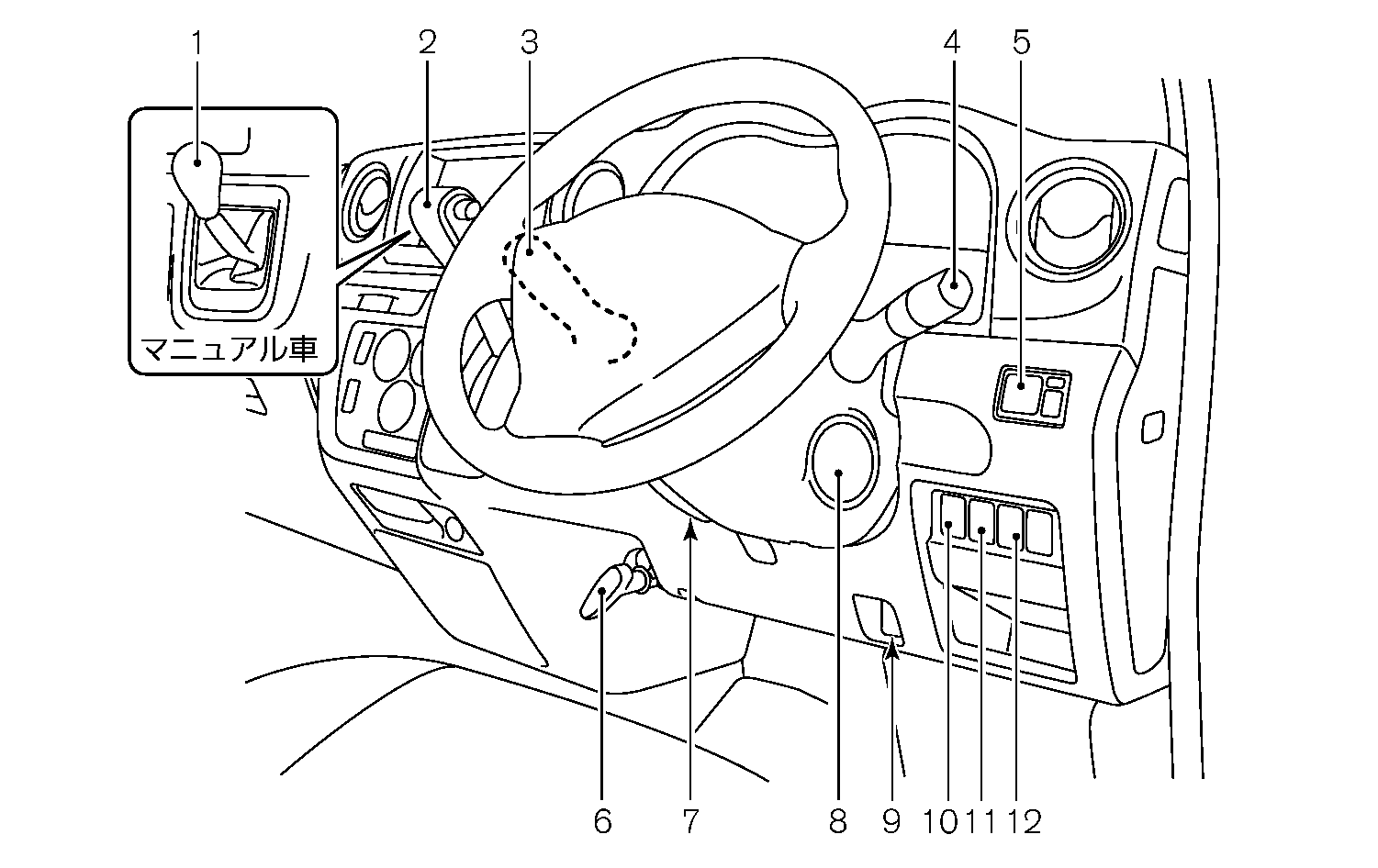 1 2 3 4 5

マニュアル車

6 7 8 9 10 11 12