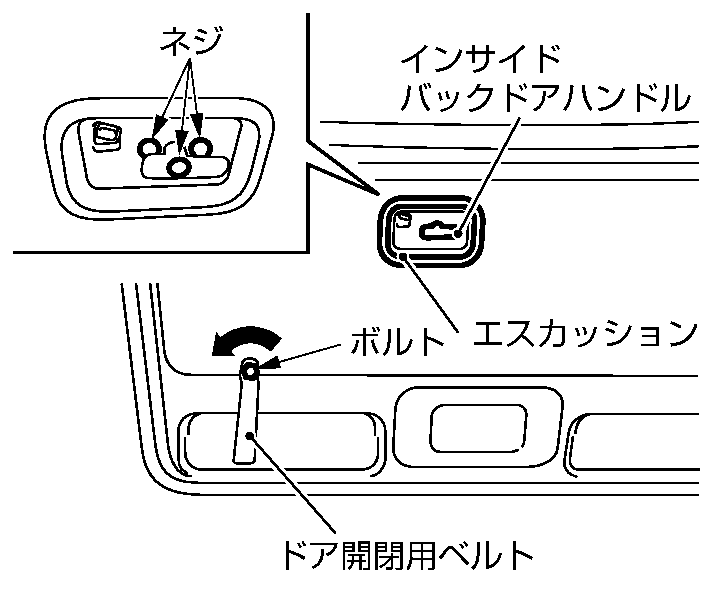 ネジ

インサイド
バックドアハンドル

エスカッション

ボルト

ドア開閉用ベルト