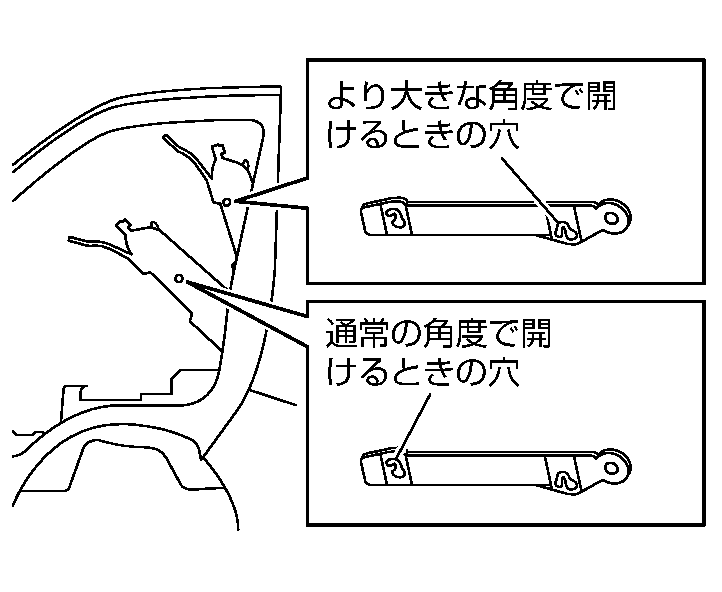 より大きな角度で開けるときの穴

通常の角度で開けるときの穴