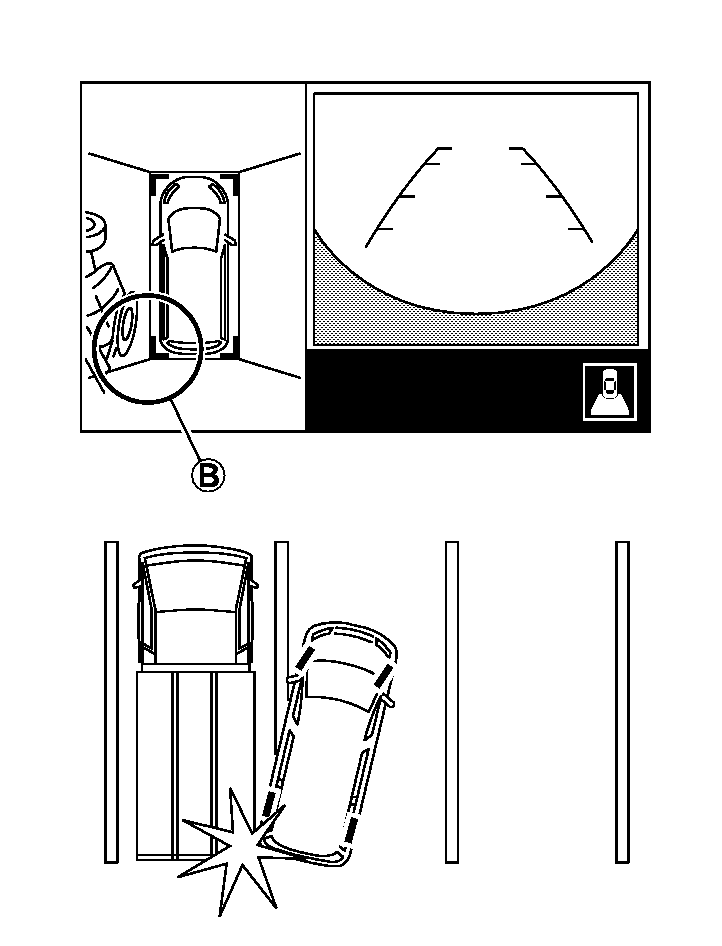 B