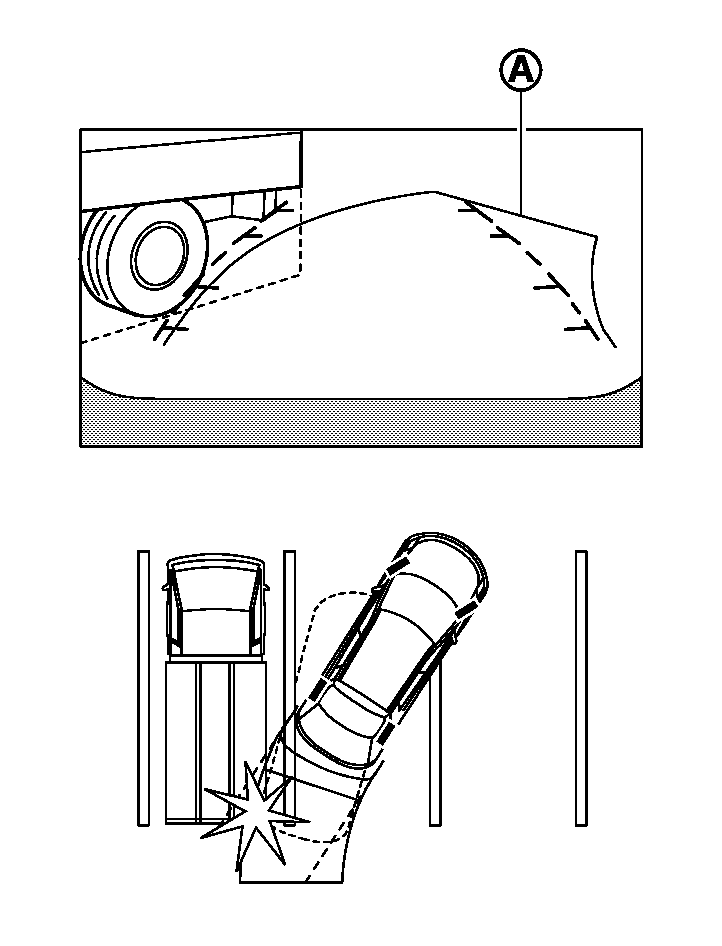 A