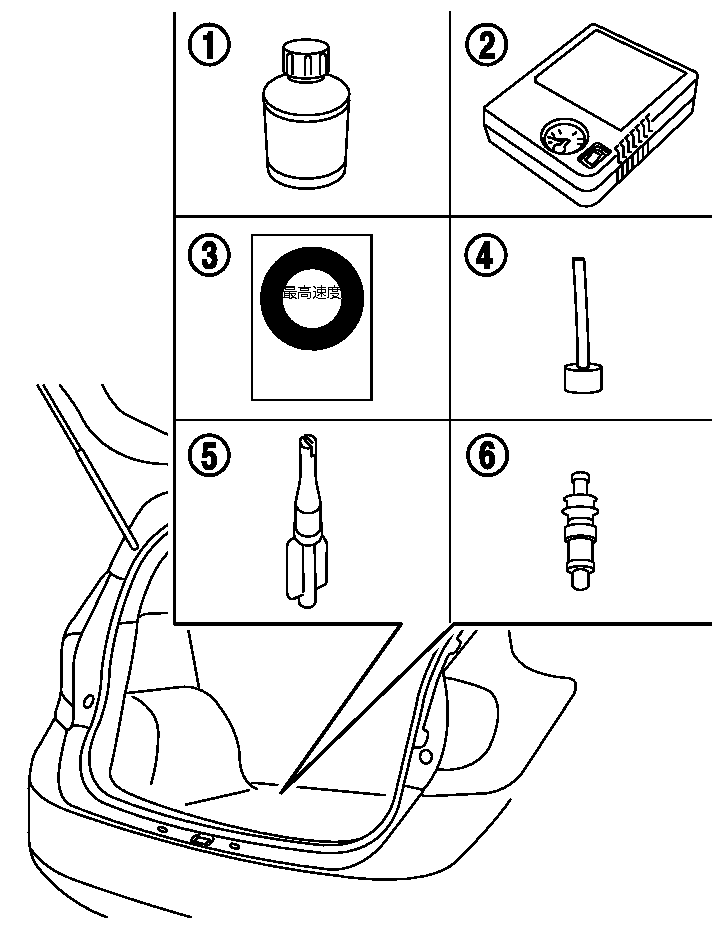 ①

②

③

最高速度

④

⑤

⑥