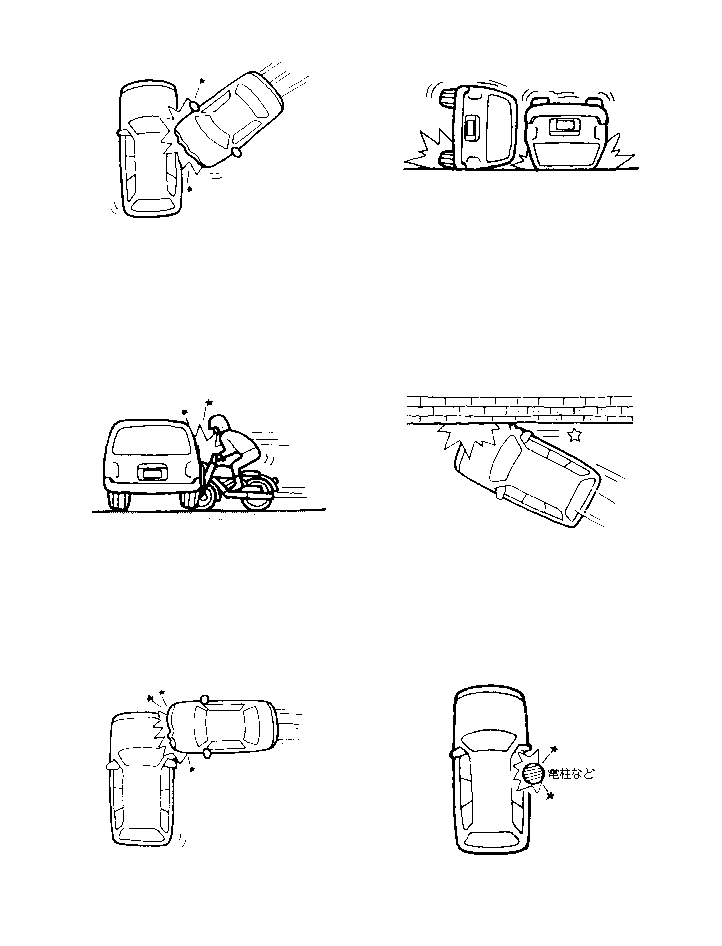 電柱など