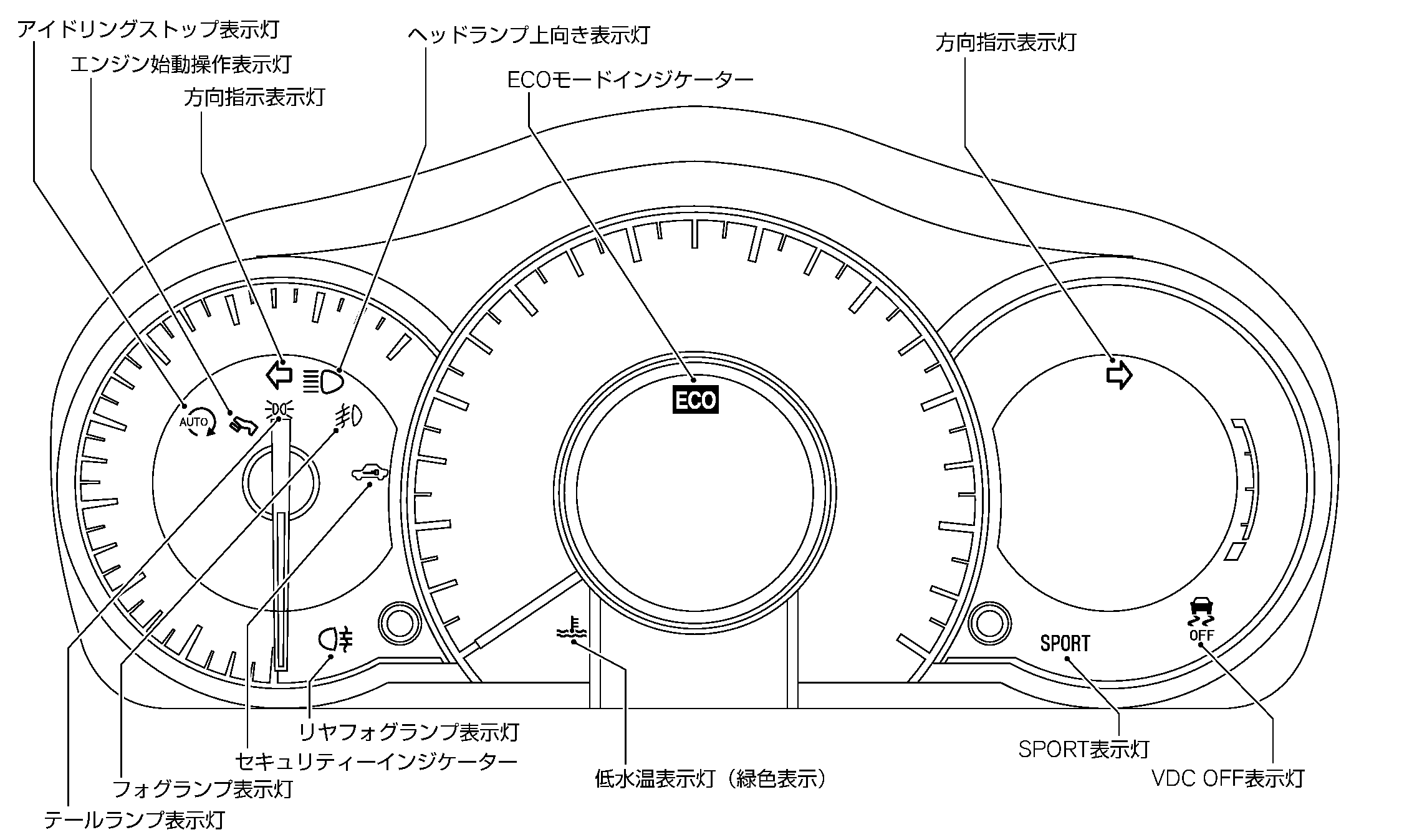 アイドリングストップ表示灯
エンジン始動操作表示灯
方向指示表示灯
ヘッドランプ上向き表示灯
ECOモードインジケーター
方向指示表示灯

AUTO
ECO
SPORT
OFF

リヤフォグランプ表示灯
セキュリティーインジケーター
フォグランプ表示灯
テールランプ表示灯
低水温表示灯（緑色表示）
SPORT表示灯
VDC OFF表示灯