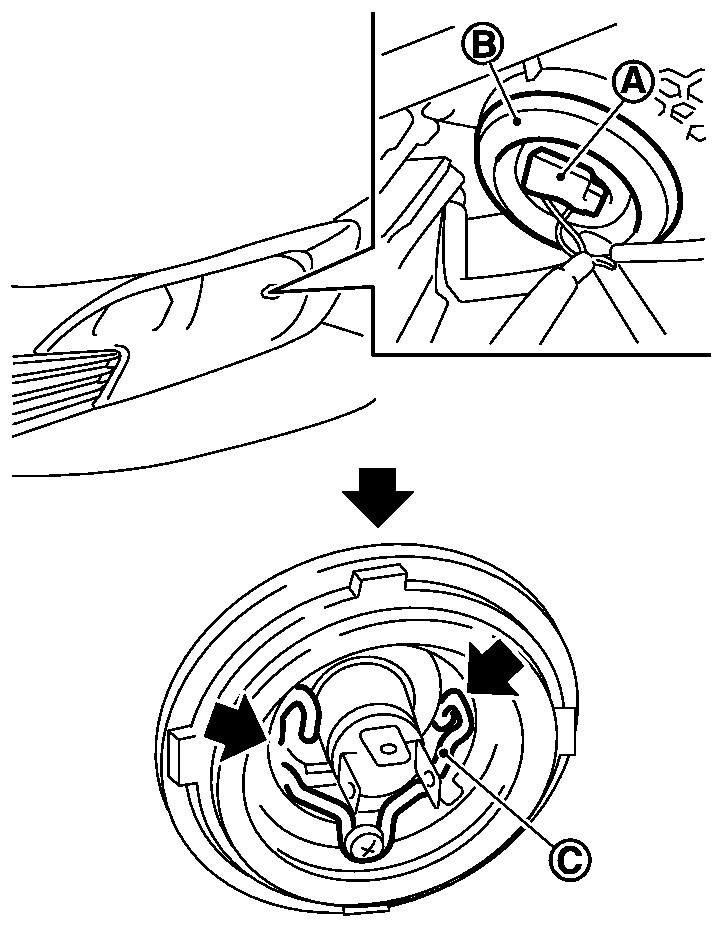 B
A
C