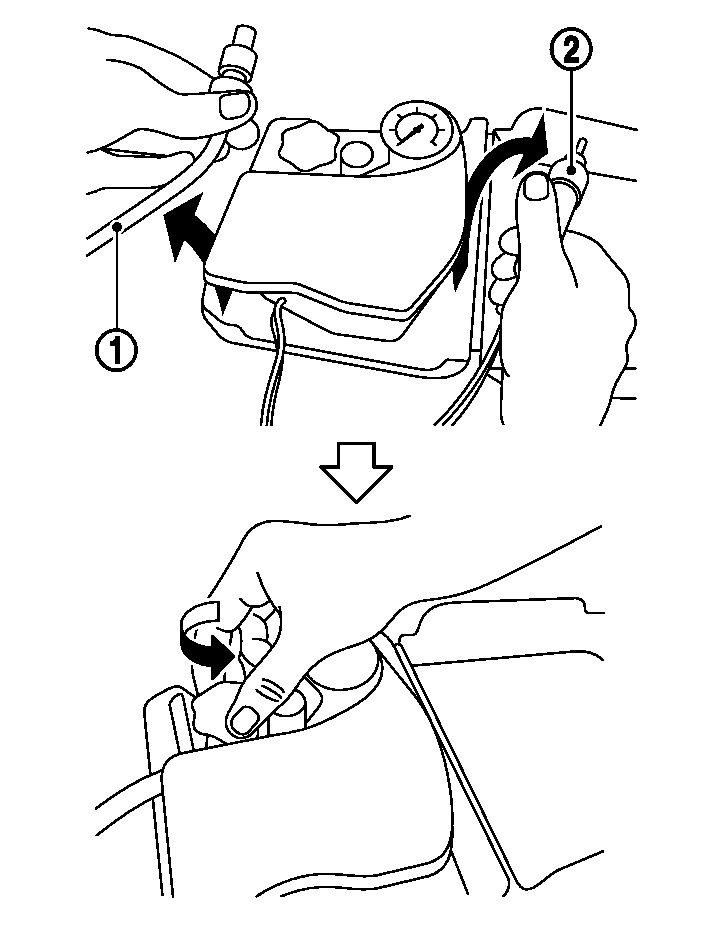 2
1