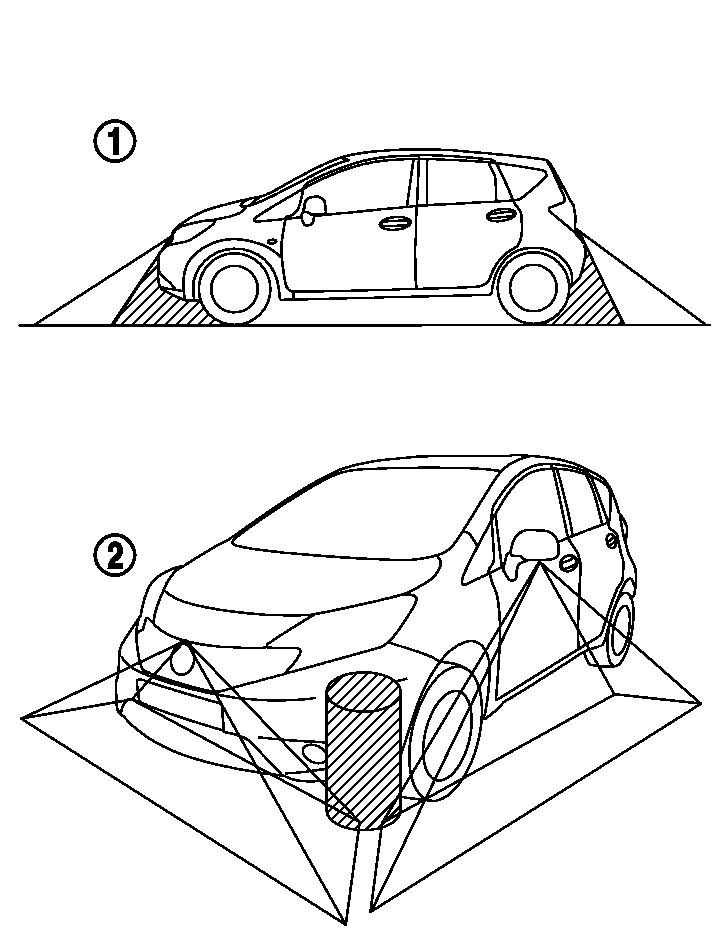 ①

②