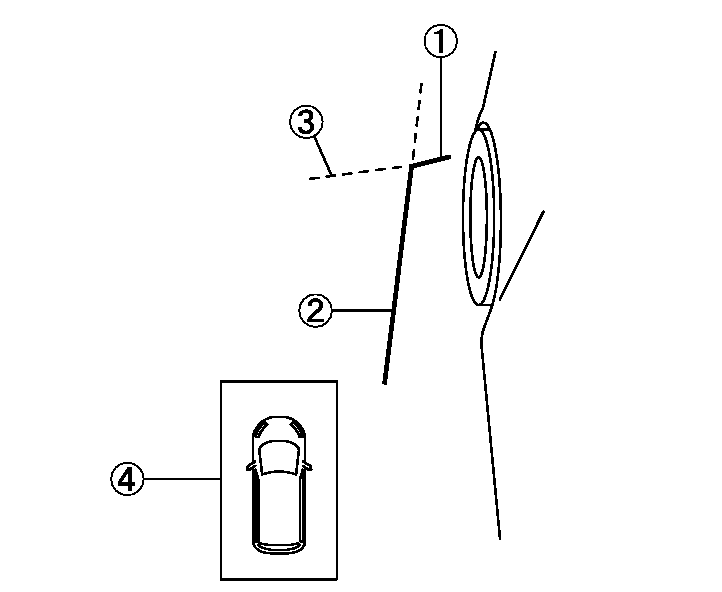 ①
③
②
④