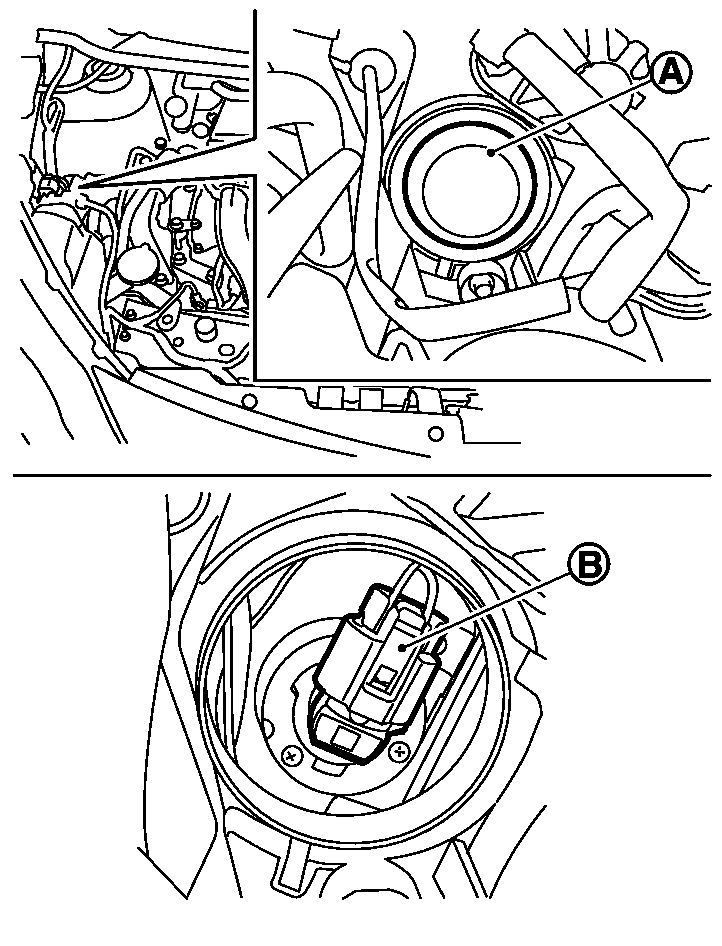 A

B