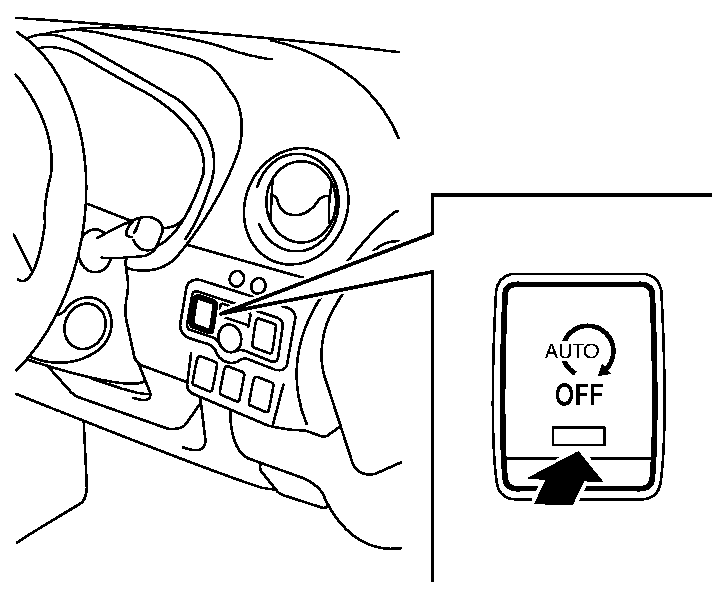 AUTO
OFF