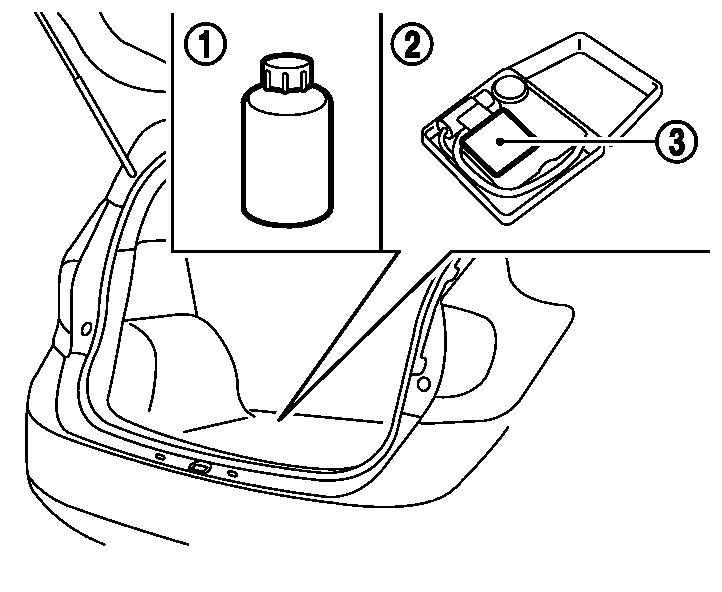 ①
②
③