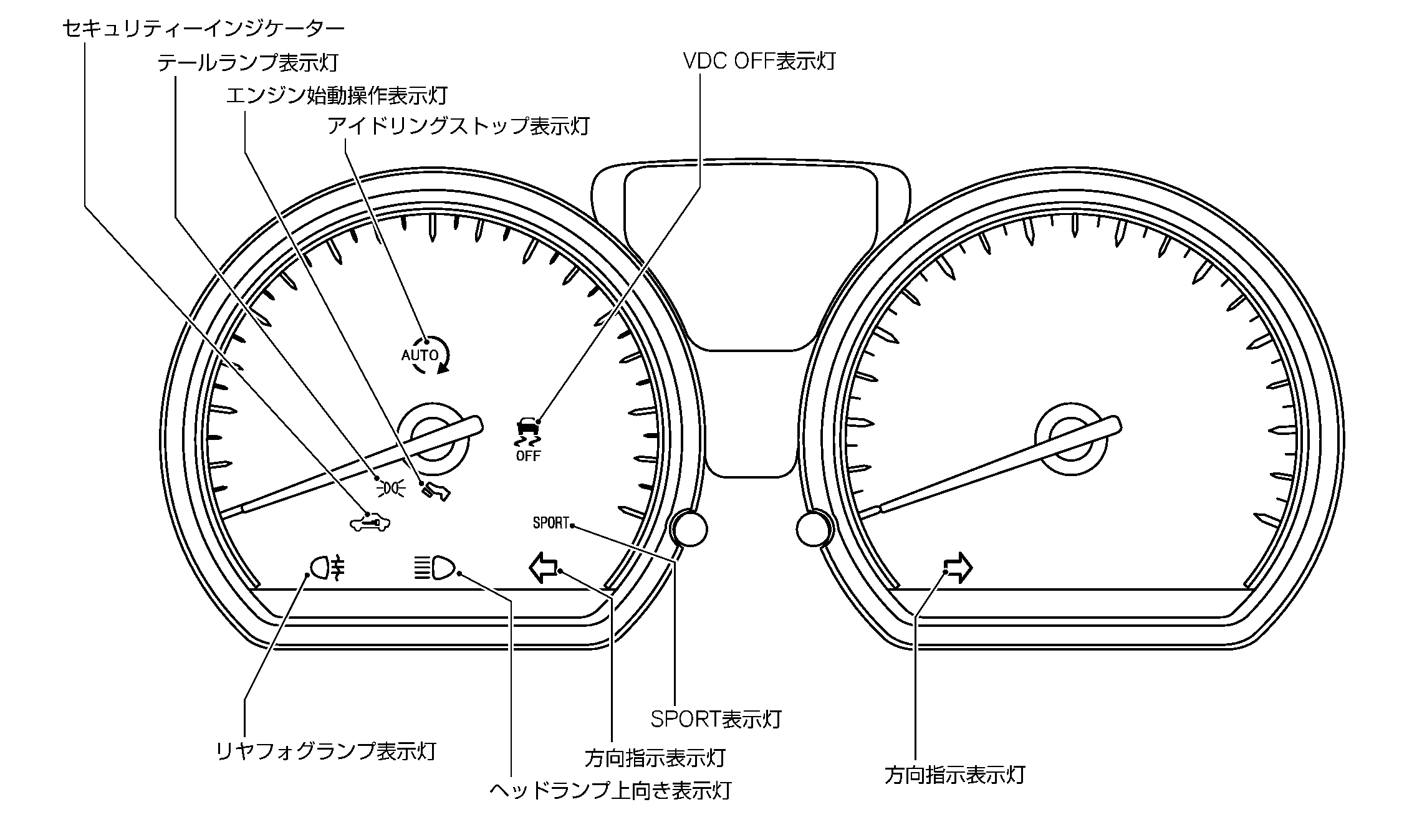 セキュリティーインジケーター
テールランプ表示灯
エンジン始動操作表示灯
アイドリングストップ表示灯
VDC OFF表示灯

AUTO
OFF
SPORT

リヤフォグランプ表示灯
ヘッドランプ上向き表示灯
方向指示表示灯
SPORT表示灯
方向指示表示灯