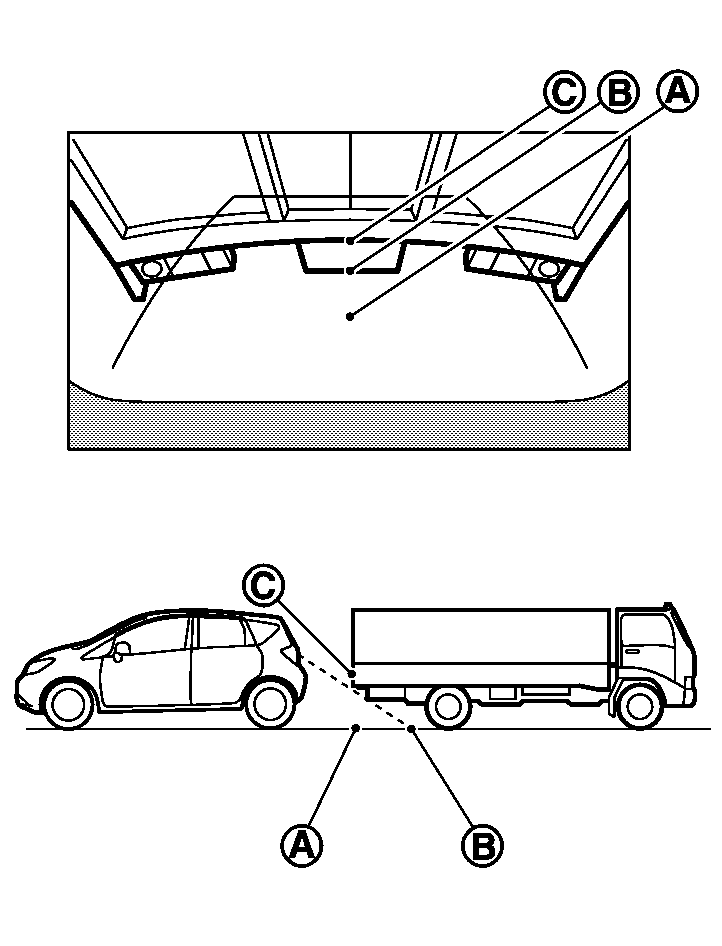 C B A

C

A B