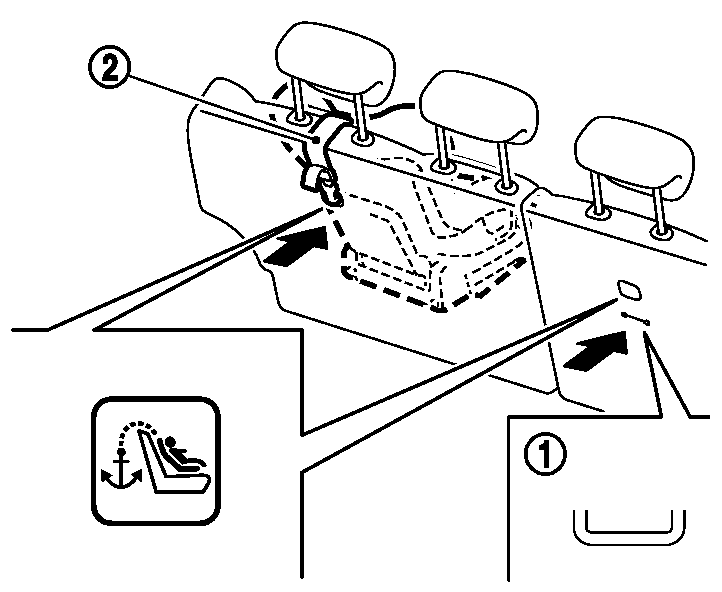 ②

①