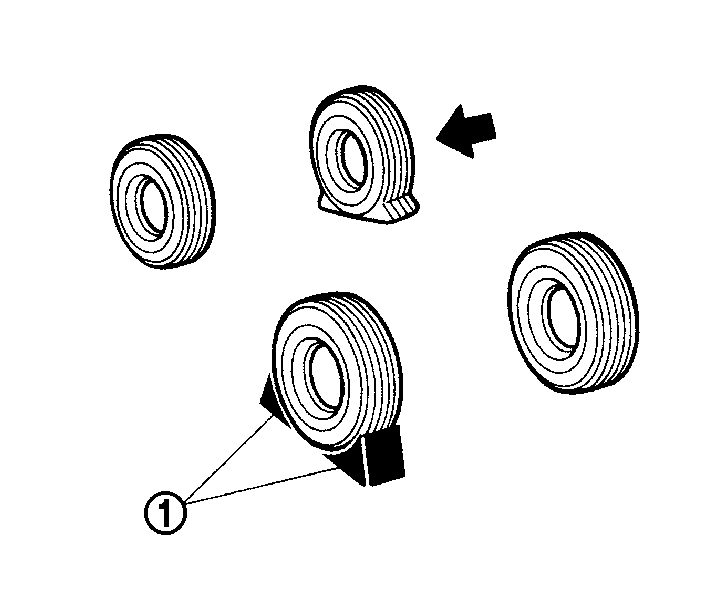 1