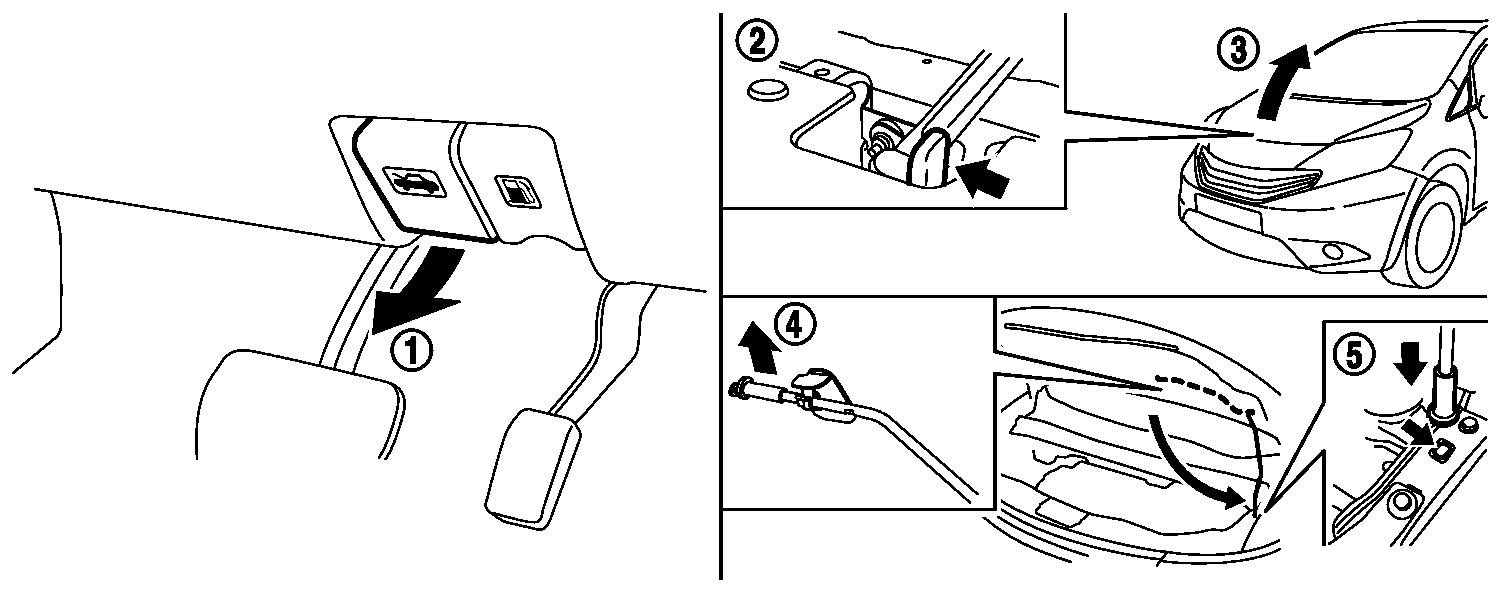 ①
②
③
④
⑤