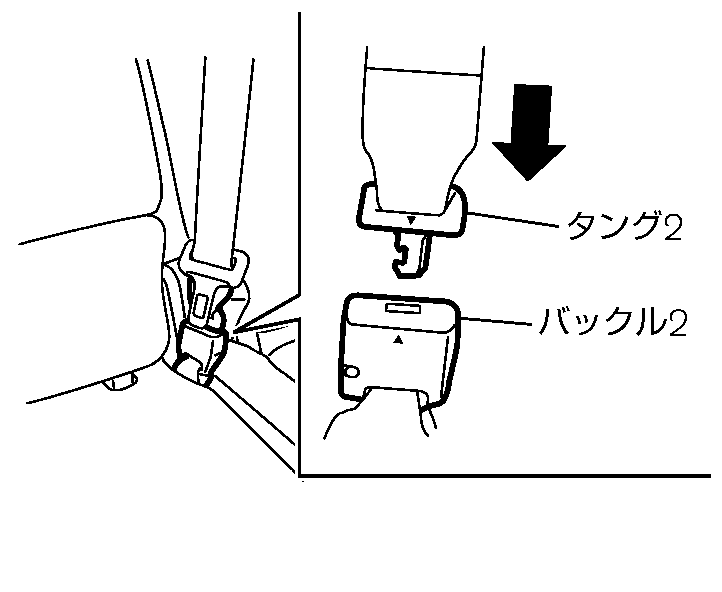 タング2

バックル2