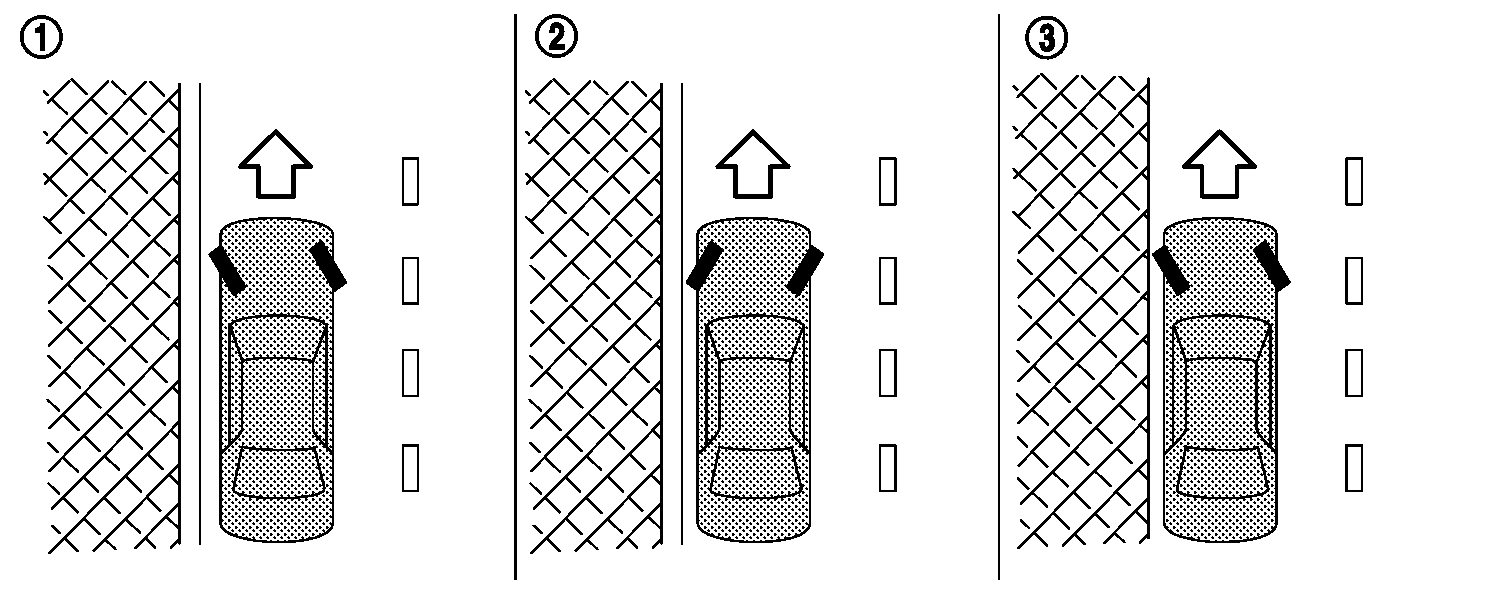 ①

②

③