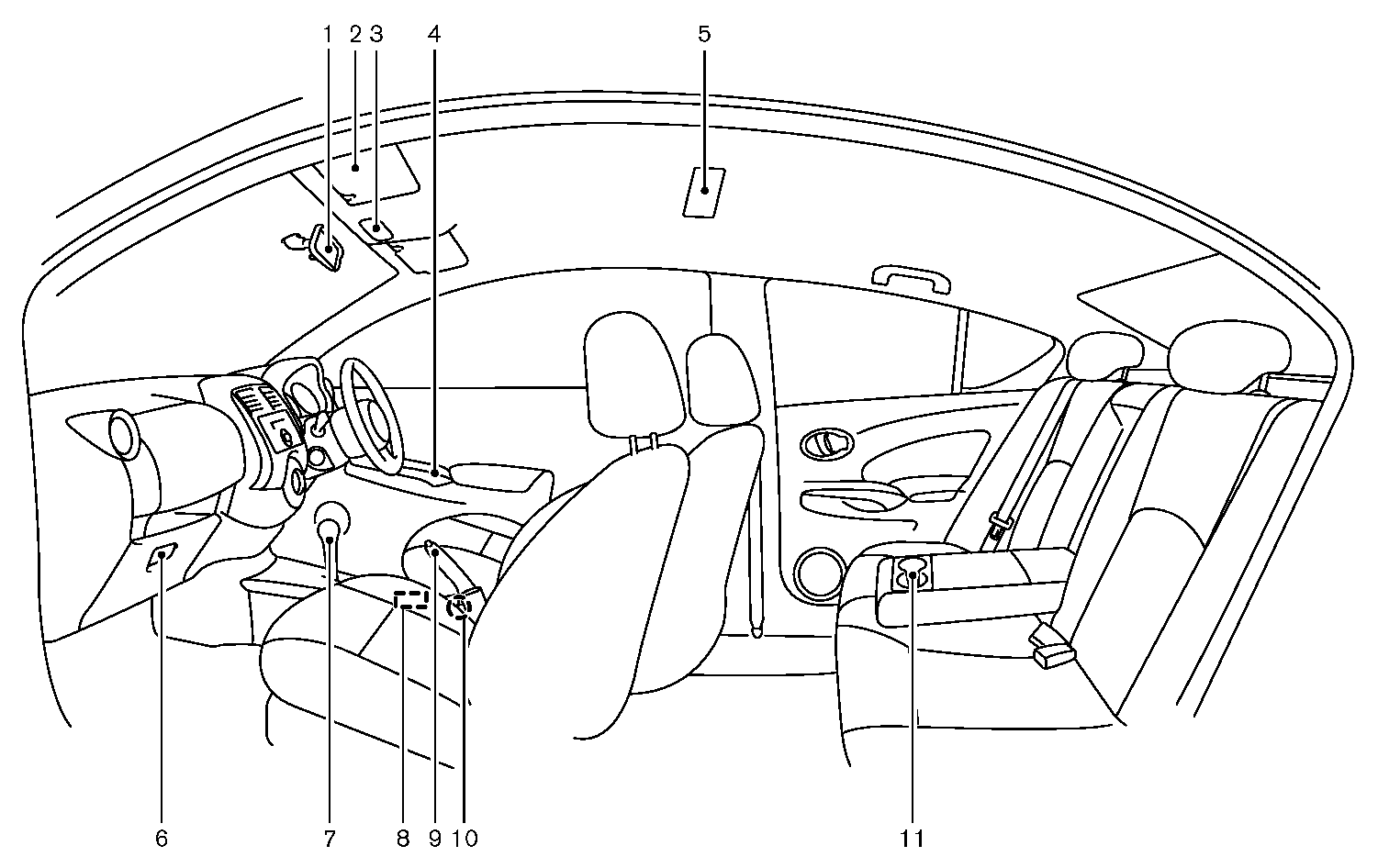 1 2 3 4 5

6 7 8 9 10 11