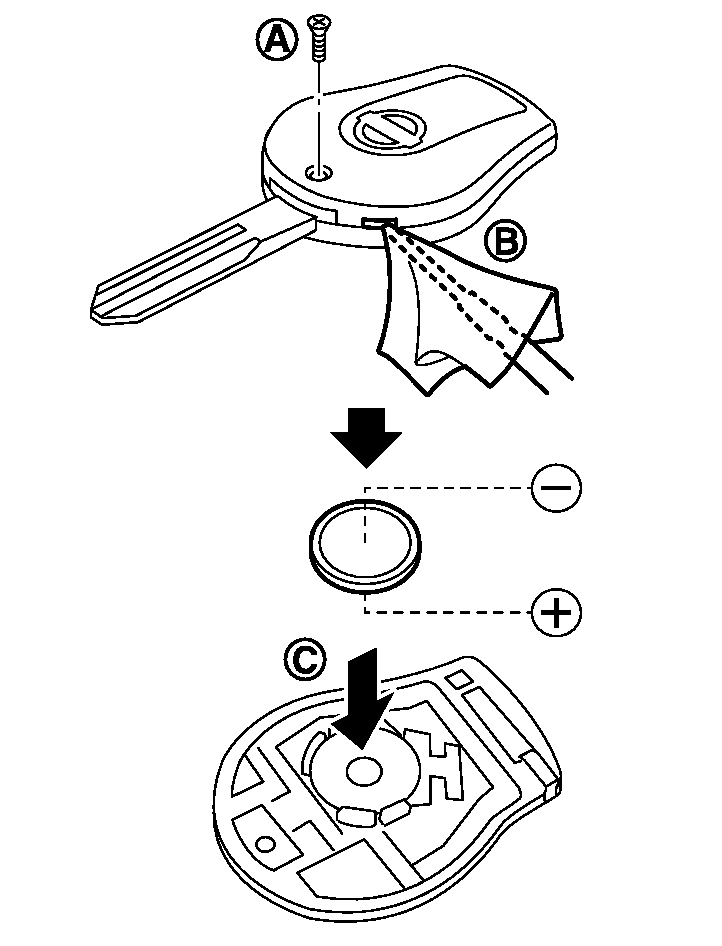 A
B
−
+
C