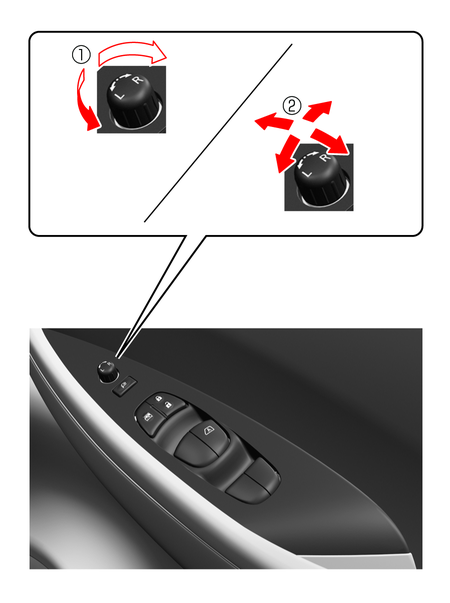 ①
L R
②
L R