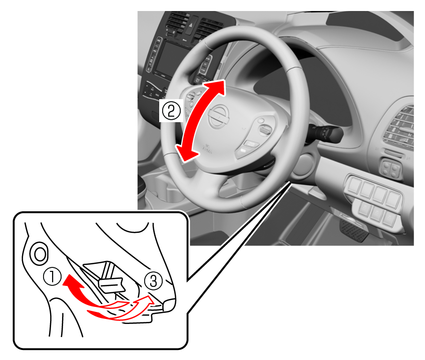 ②
①
③