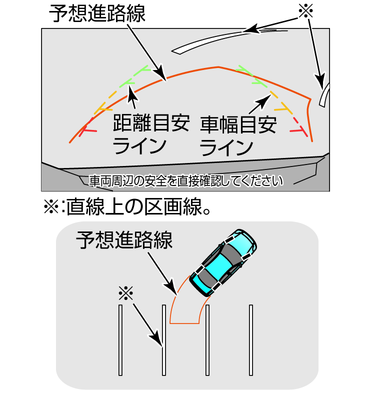 予想進路線

※

距離目安ライン

車幅目安ライン

車両周辺の安全を直接確認してください

※:直線上の区画線。

予想進路線

※