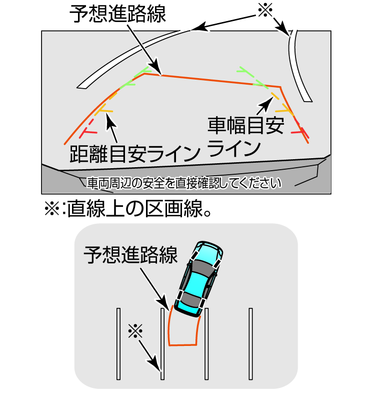 予想進路線

※

車幅目安ライン

距離目安ライン

車両周辺の安全を直接確認してください

※:直線上の区画線。

予想進路線

※