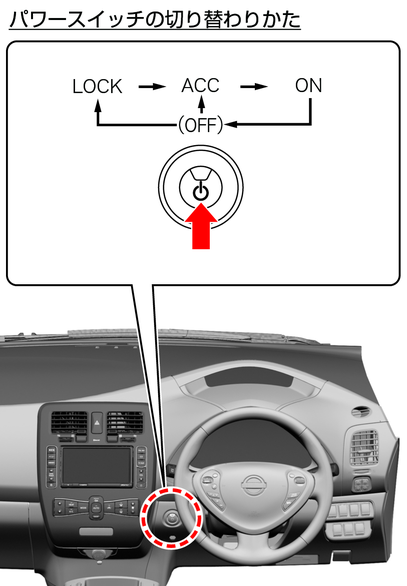 パワースイッチの切り替わりかた

LOCK → ACC → ON

(OFF)