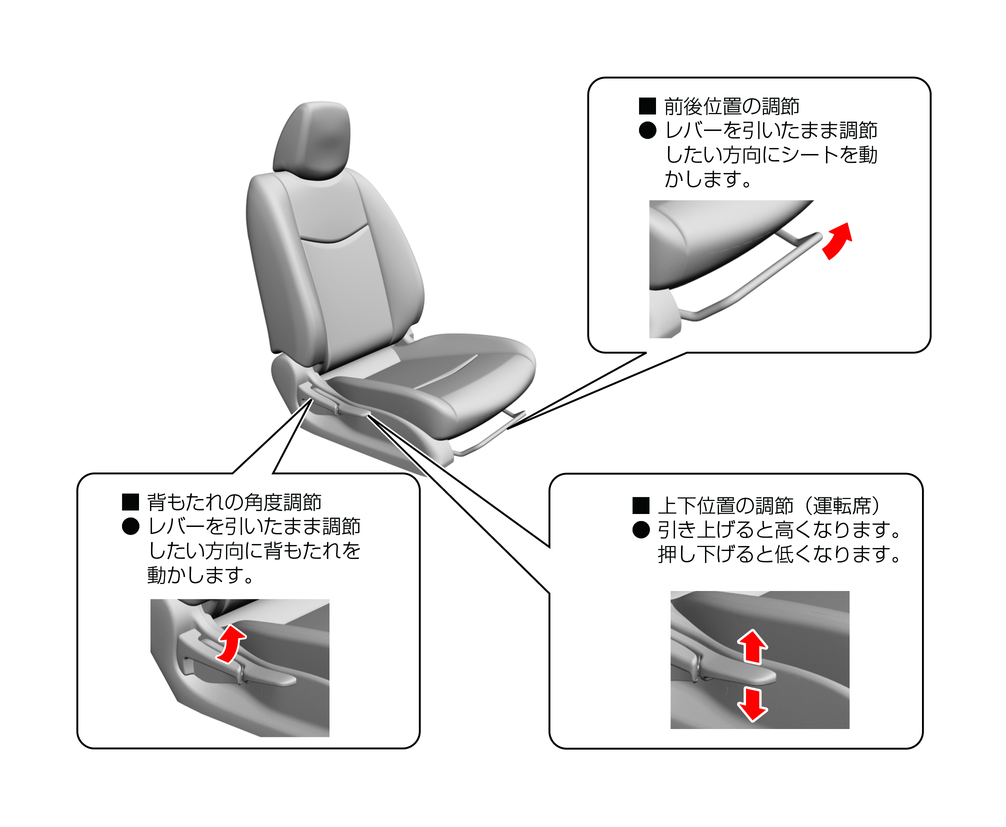 ■ 前後位置の調節
● レバーを引いたまま調節したい方向にシートを動かします。

■ 背もたれの角度調節
● レバーを引いたまま調節したい方向に背もたれを動かします。

■ 上下位置の調節（運転席）
● 引き上げると高くなります。押し下げると低くなります。