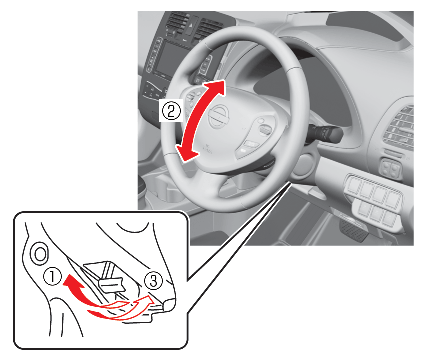 ②

①

③