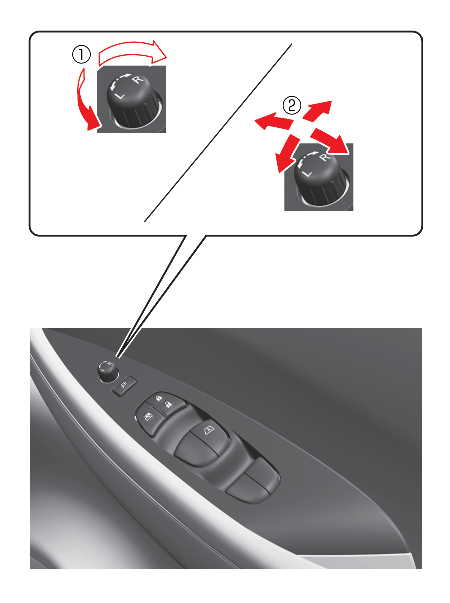 ①
L R
②
L R