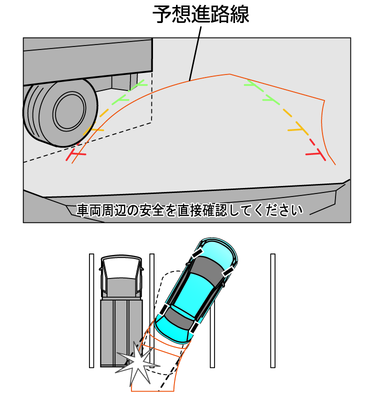 予想進路線

車両周辺の安全を直接確認してください