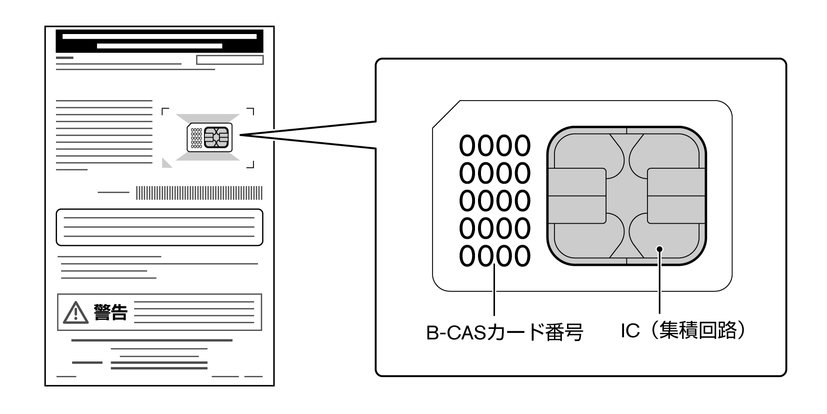 警告

0000
0000
0000
0000
0000

B-CASカード番号

IC（集積回路）