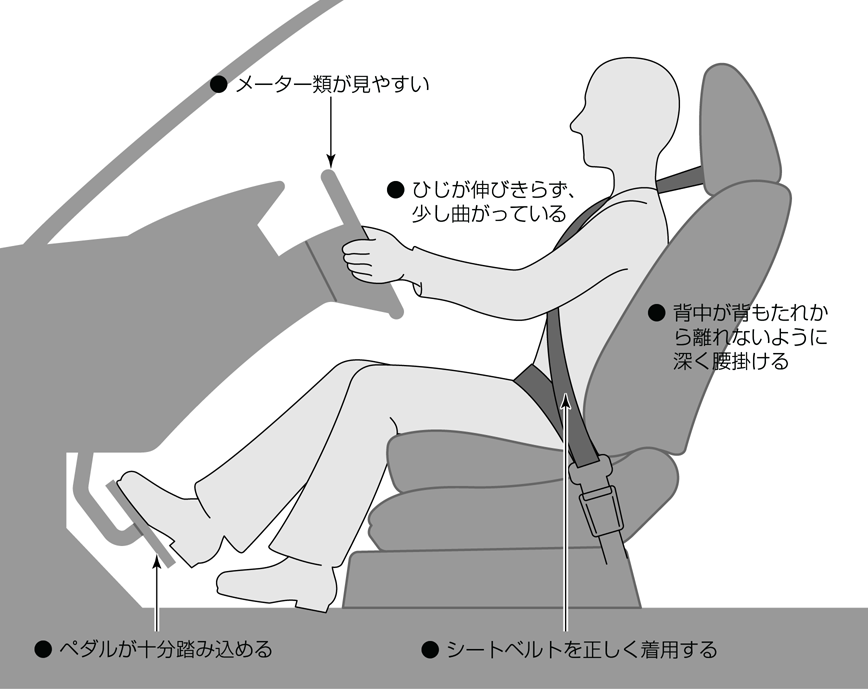 ● メーター類が見やすい

● ひじが伸びきらず、少し曲がっている

● 背中が背もたれから離れないように深く腰掛ける

● ペダルが十分踏み込める

● シートベルトを正しく着用する