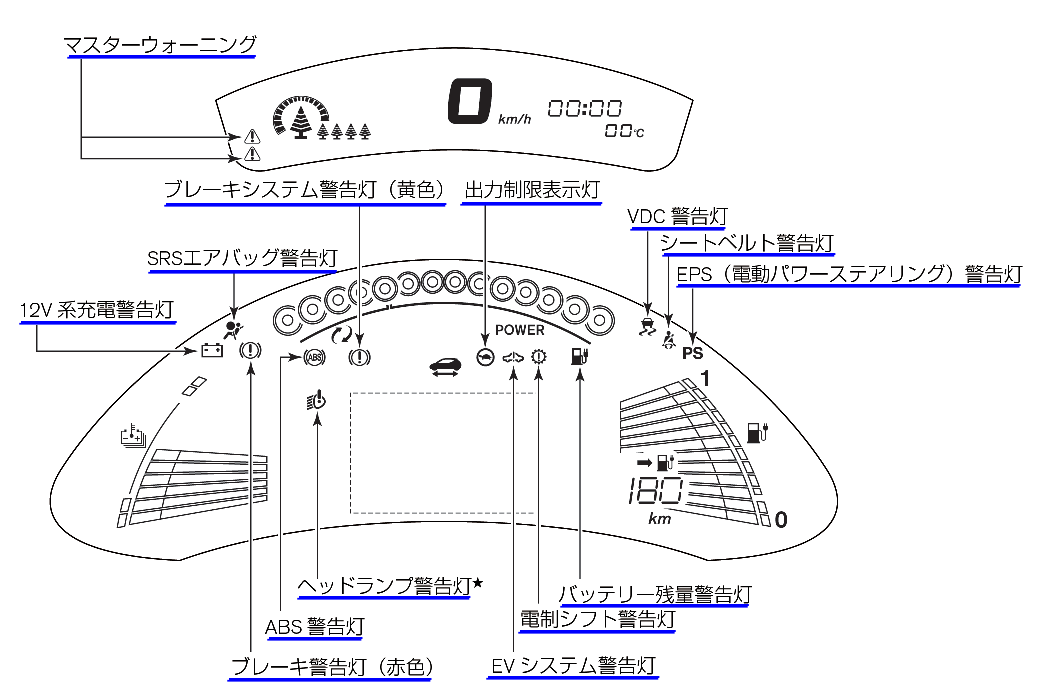 マスターウォーニング

0 km/h 00:00 00°C

ブレーキシステム警告灯（黄色）

出力制限表示灯

VDC 警告灯

シートベルト警告灯

EPS（電動パワーステアリング）警告灯

SRSエアバッグ警告灯

12V 系充電警告灯

POWER

ABS

PS

1

180 km

0

ヘッドランプ警告灯★

バッテリー残量警告灯

電制シフト警告灯

ABS 警告灯

ブレーキ警告灯（赤色）

EV システム警告灯