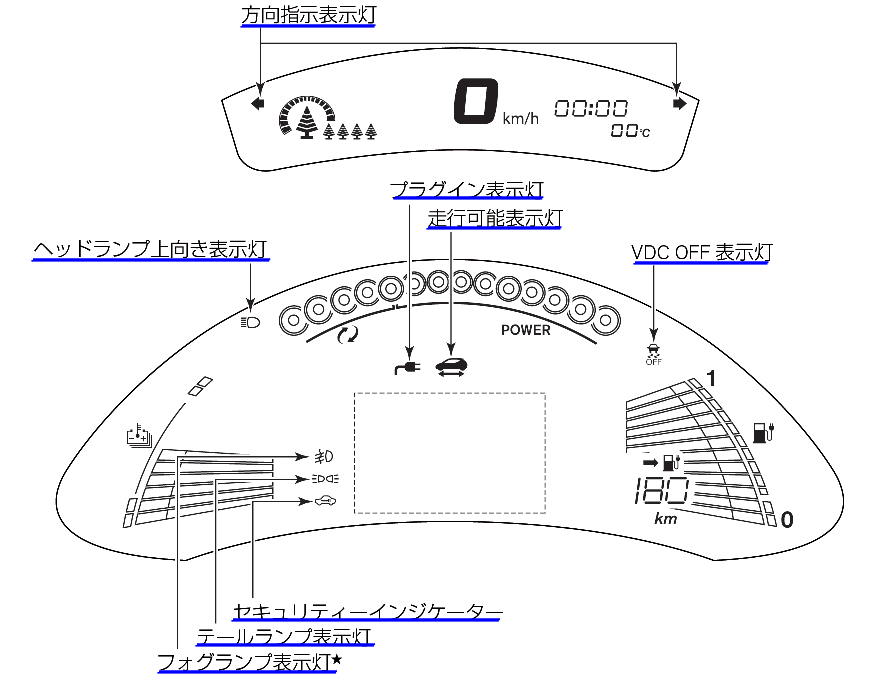 方向指示表示灯

0 km/h 00:00
00°c

プラグイン表示灯
走行可能表示灯
ヘッドランプ上向き表示灯
VDC OFF 表示灯

POWER

OFF

1

180
km
0

セキュリティーインジケーター
テールランプ表示灯
フォグランプ表示灯★