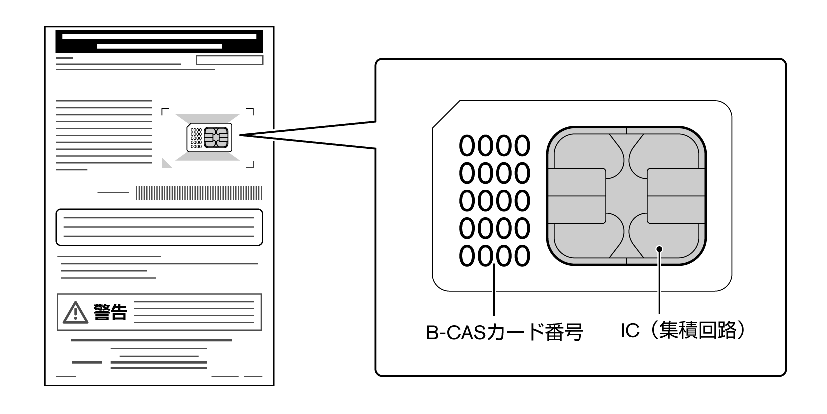 警告

0000
0000
0000
0000
0000

B-CASカード番号

IC（集積回路）