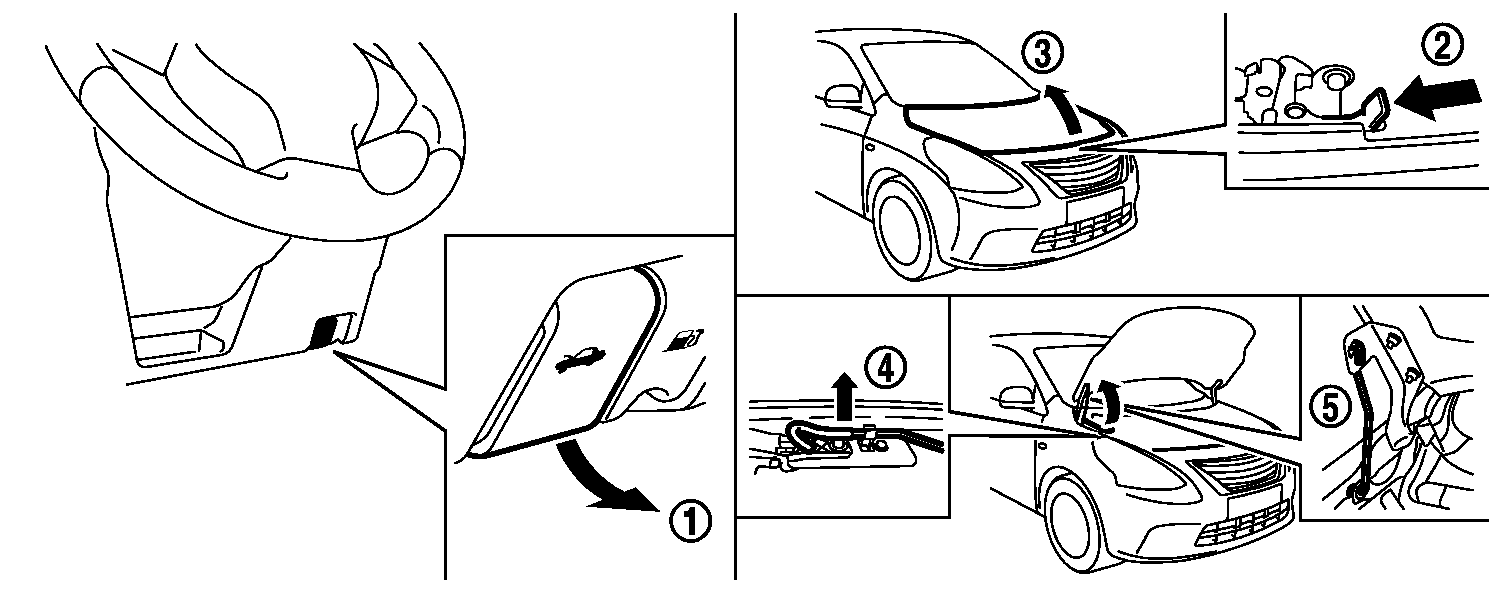 ③
②
④
⑤
①