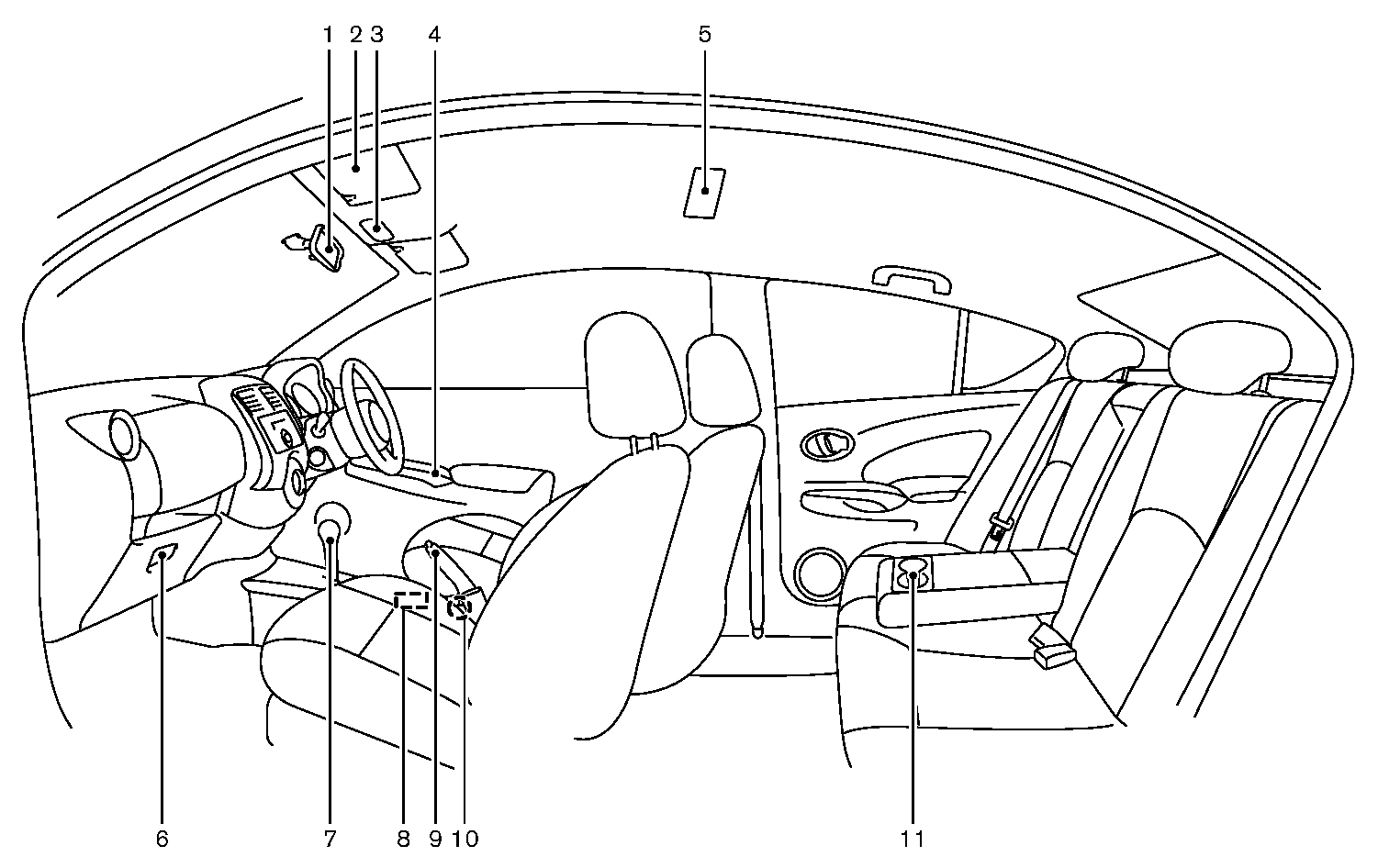 1 2 3 4 5

6 7 8 9 10 11