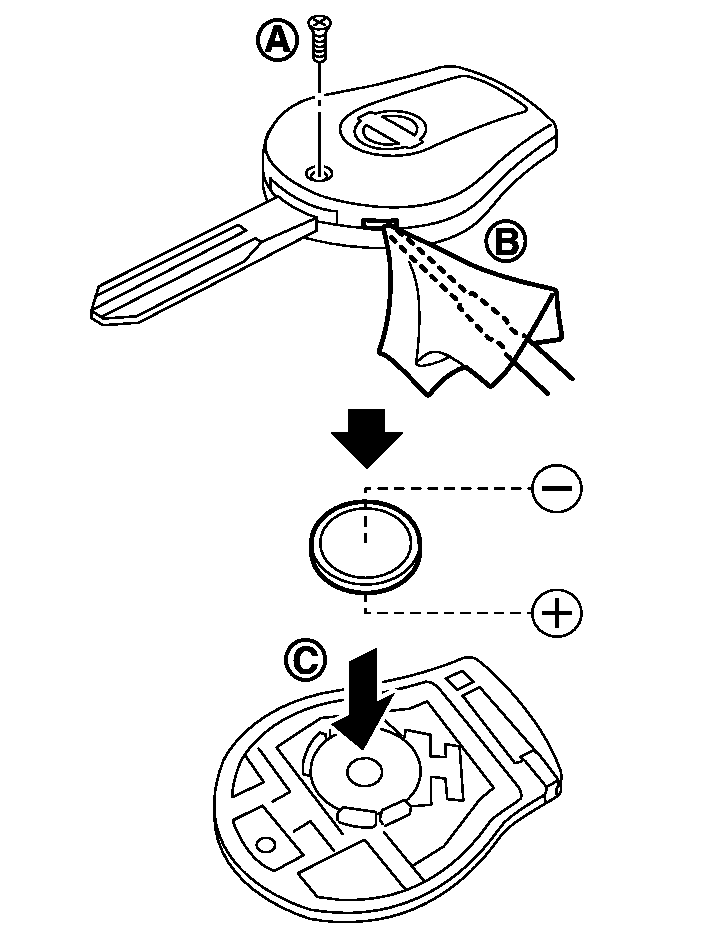 A
B
−
+
C