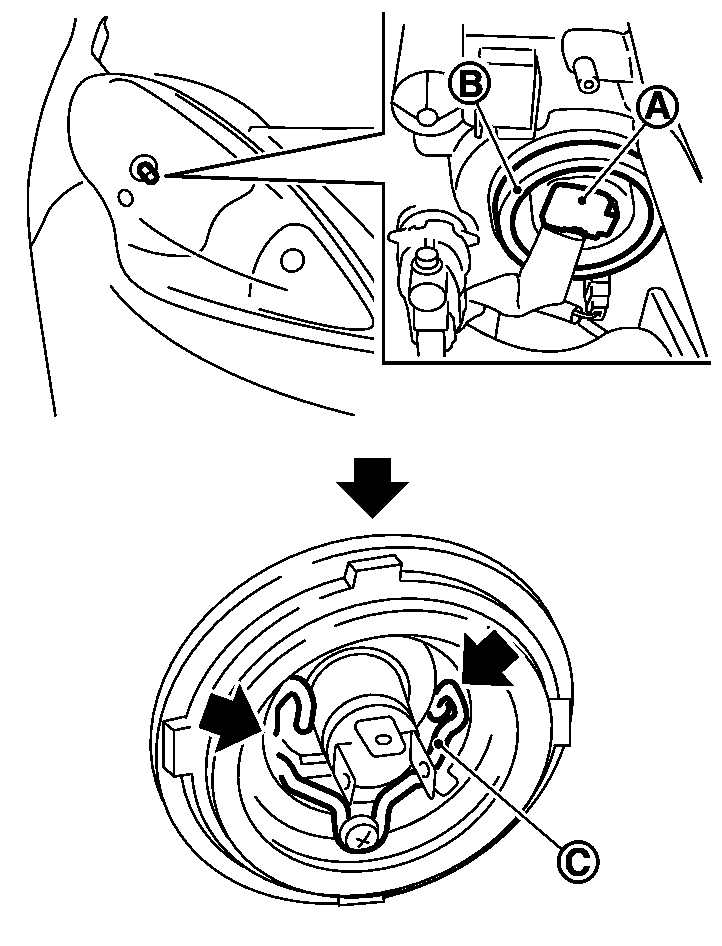 B
A
C