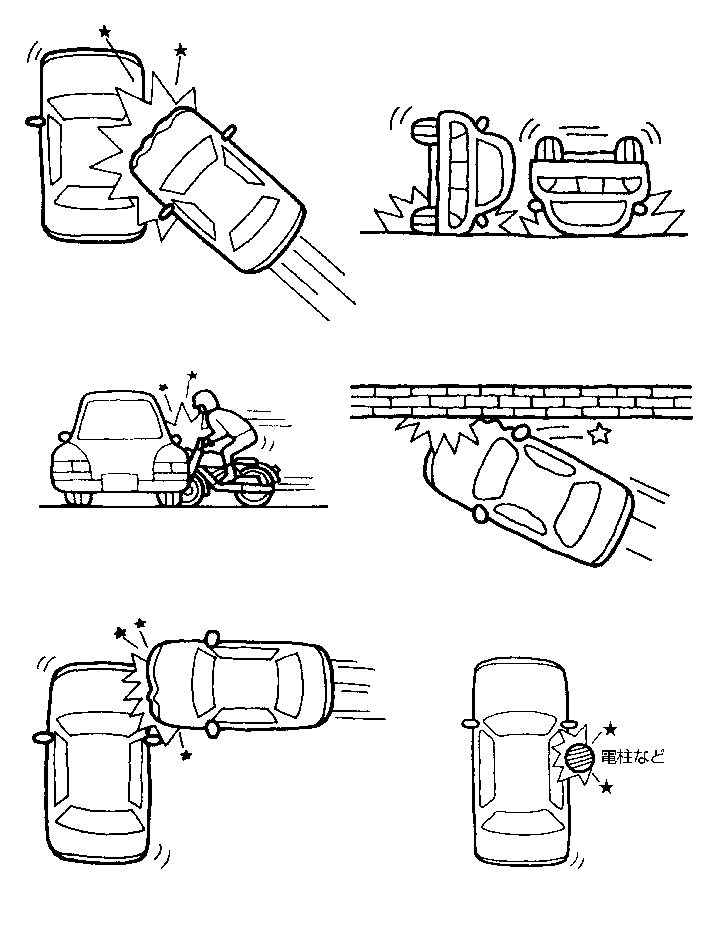 電柱など