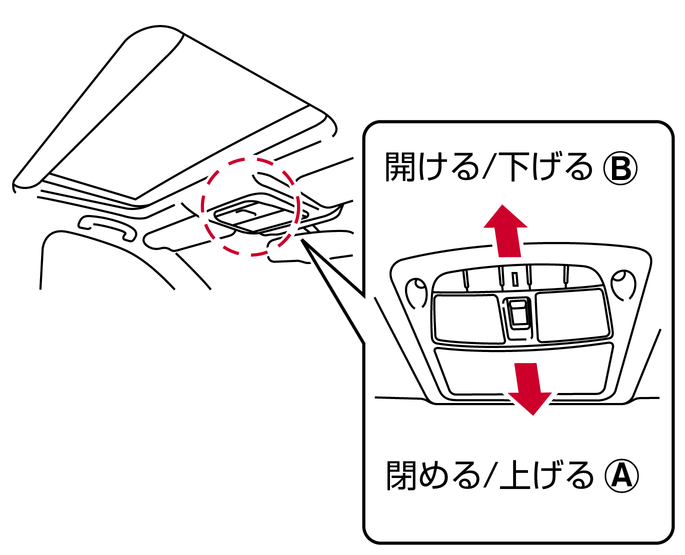 開ける/下げる Ⓑ

閉める/上げる Ⓐ