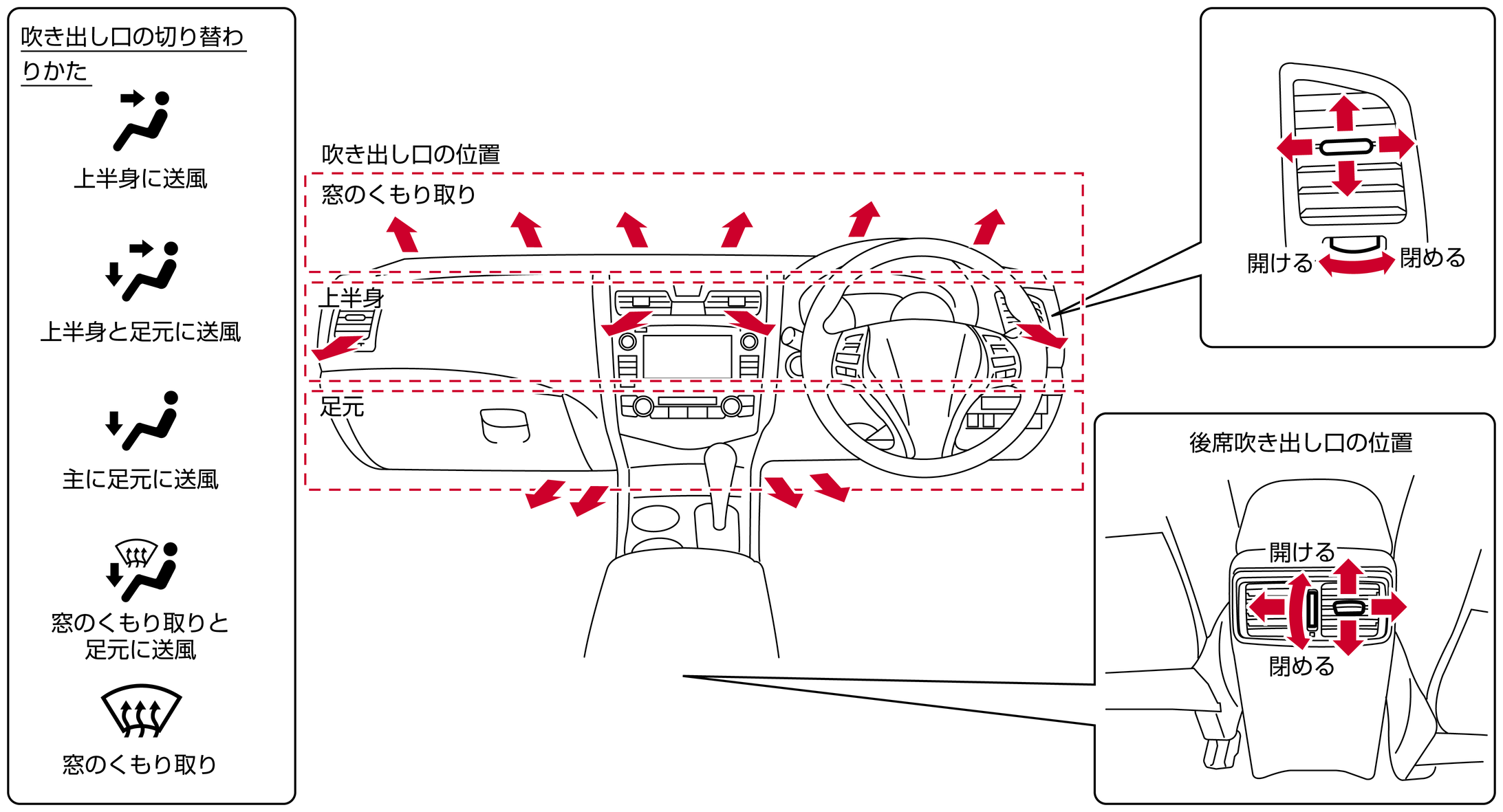 吹き出し口の切り替わりかた

上半身に送風

上半身と足元に送風

主に足元に送風

窓のくもり取りと足元に送風

窓のくもり取り

吹き出し口の位置

窓のくもり取り

上半身

足元

開ける

閉める

後席吹き出し口の位置

開ける

閉める