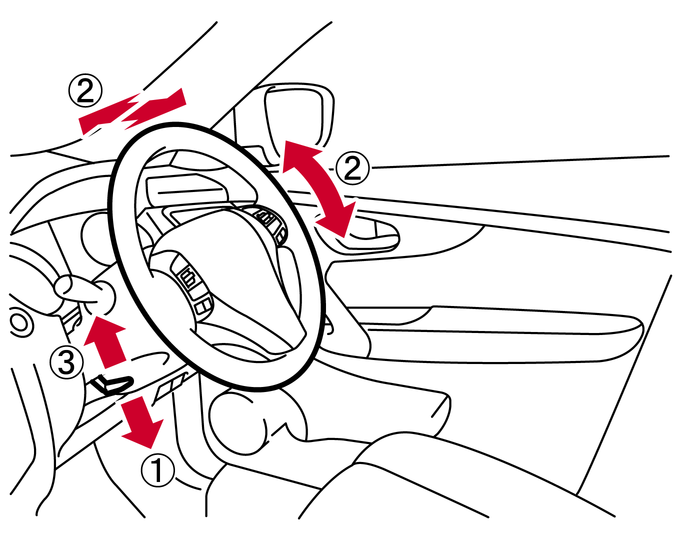 ②
②
③
①