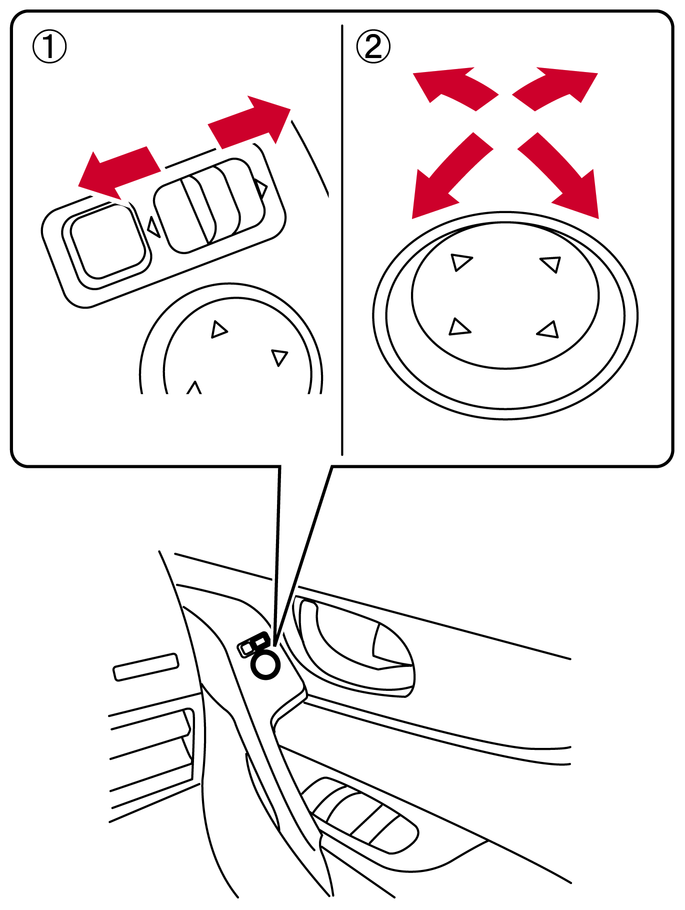 ①
②