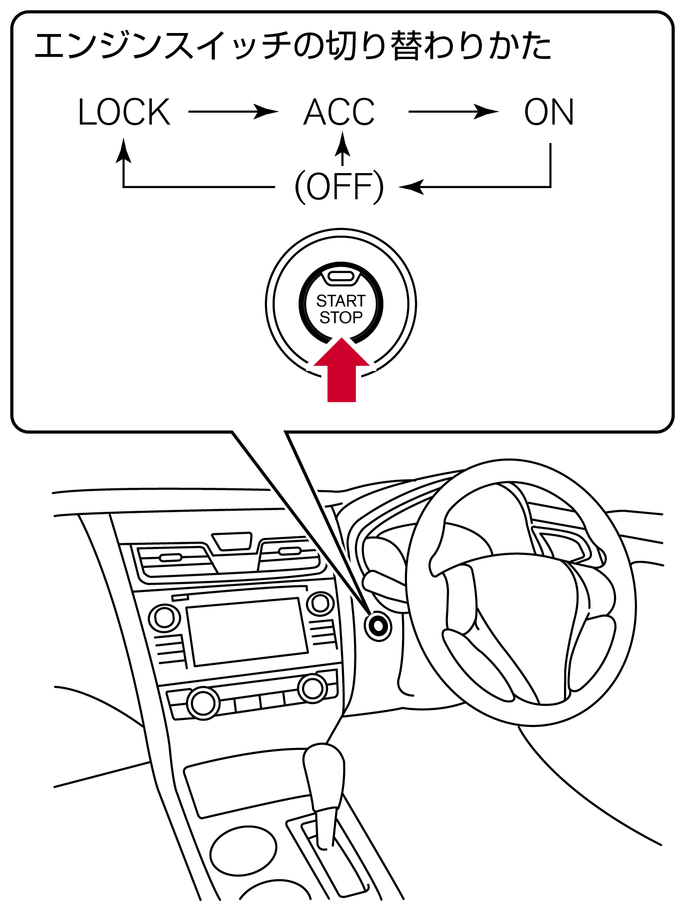 エンジンスイッチの切り替わりかた

LOCK → ACC → ON

(OFF)

START
STOP