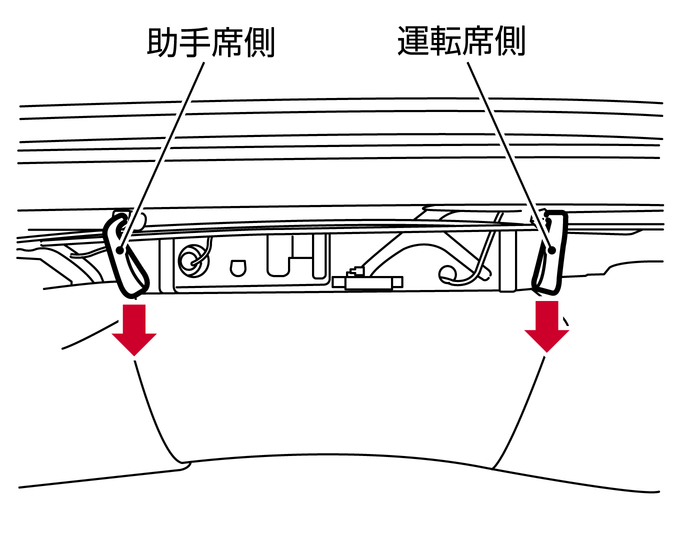 助手席側

運転席側