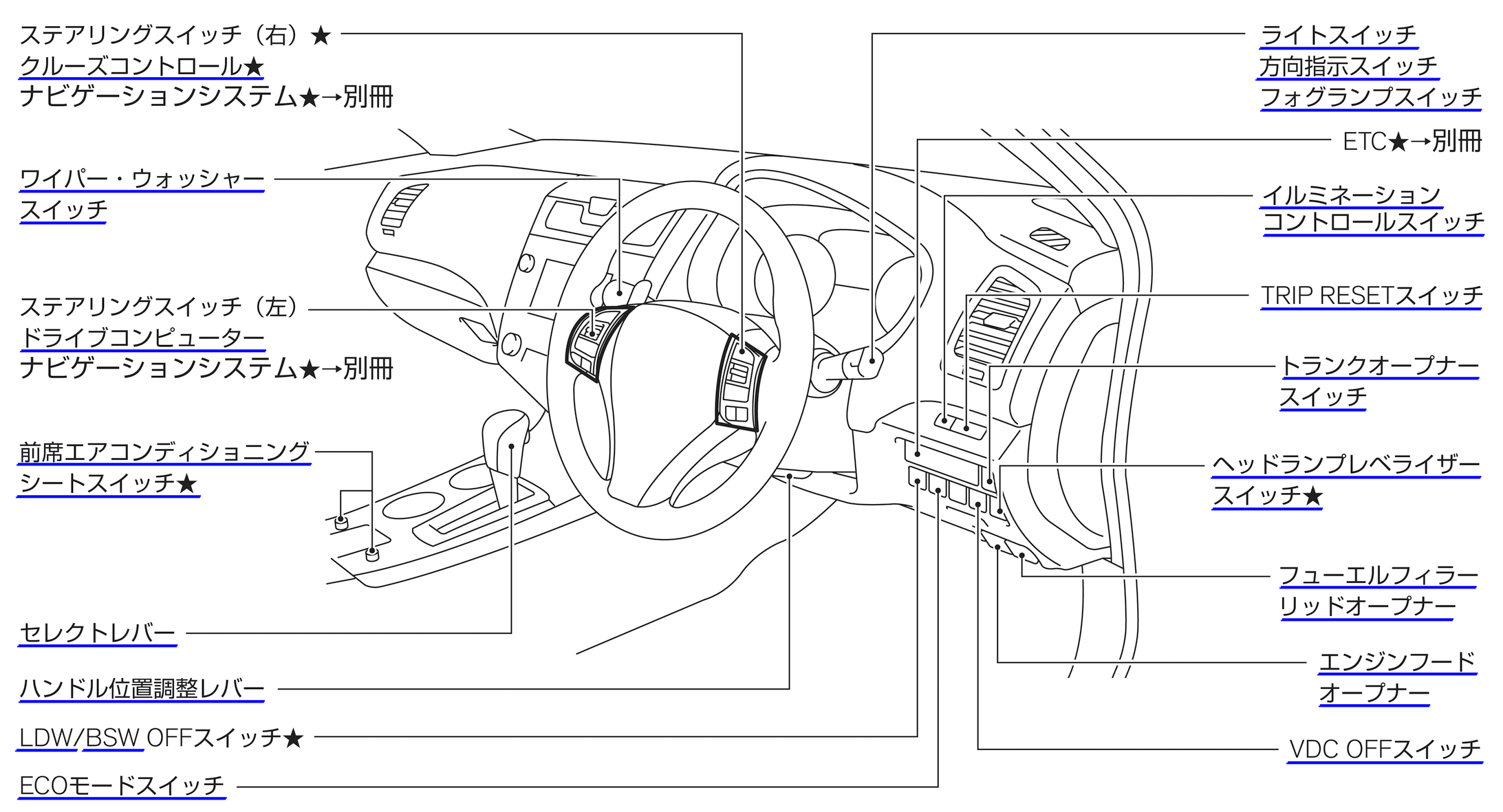 ステアリングスイッチ（右）★
クルーズコントロール★
ナビゲーションシステム★→別冊

ワイパー・ウォッシャースイッチ

ステアリングスイッチ（左）
ドライブコンピューター
ナビゲーションシステム★→別冊

前席エアコンディショニングシートスイッチ★

セレクトレバー

ハンドル位置調整レバー

LDW/BSW OFFスイッチ★

ECOモードスイッチ

ライトスイッチ
方向指示スイッチ
フォグランプスイッチ

ETC★→別冊

イルミネーションコントロールスイッチ

TRIP RESETスイッチ

トランクオープナースイッチ

ヘッドランプレベライザースイッチ★

フューエルフィラーリッドオープナー

エンジンフードオープナー

VDC OFFスイッチ